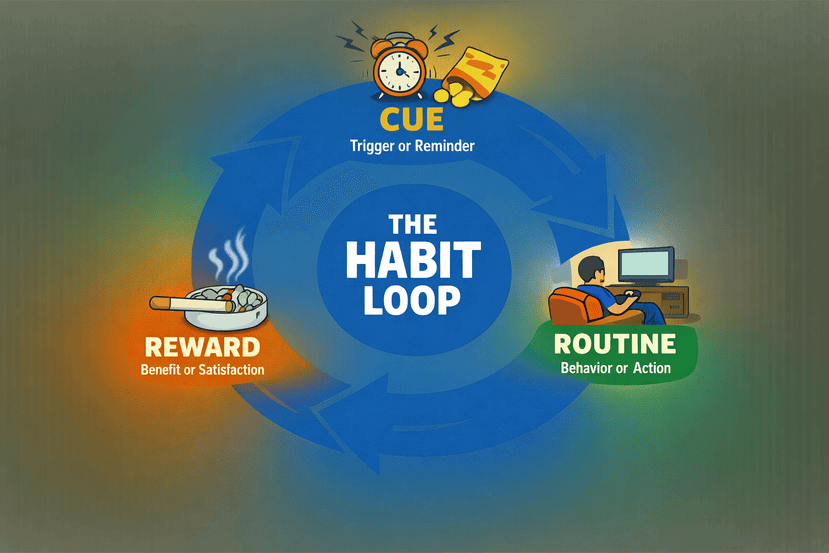 CUE
Trigger or Reminder

THE
HABIT
LOOP

ROUTINE
Behavior or Action

REWARD
Benefit or Satisfaction